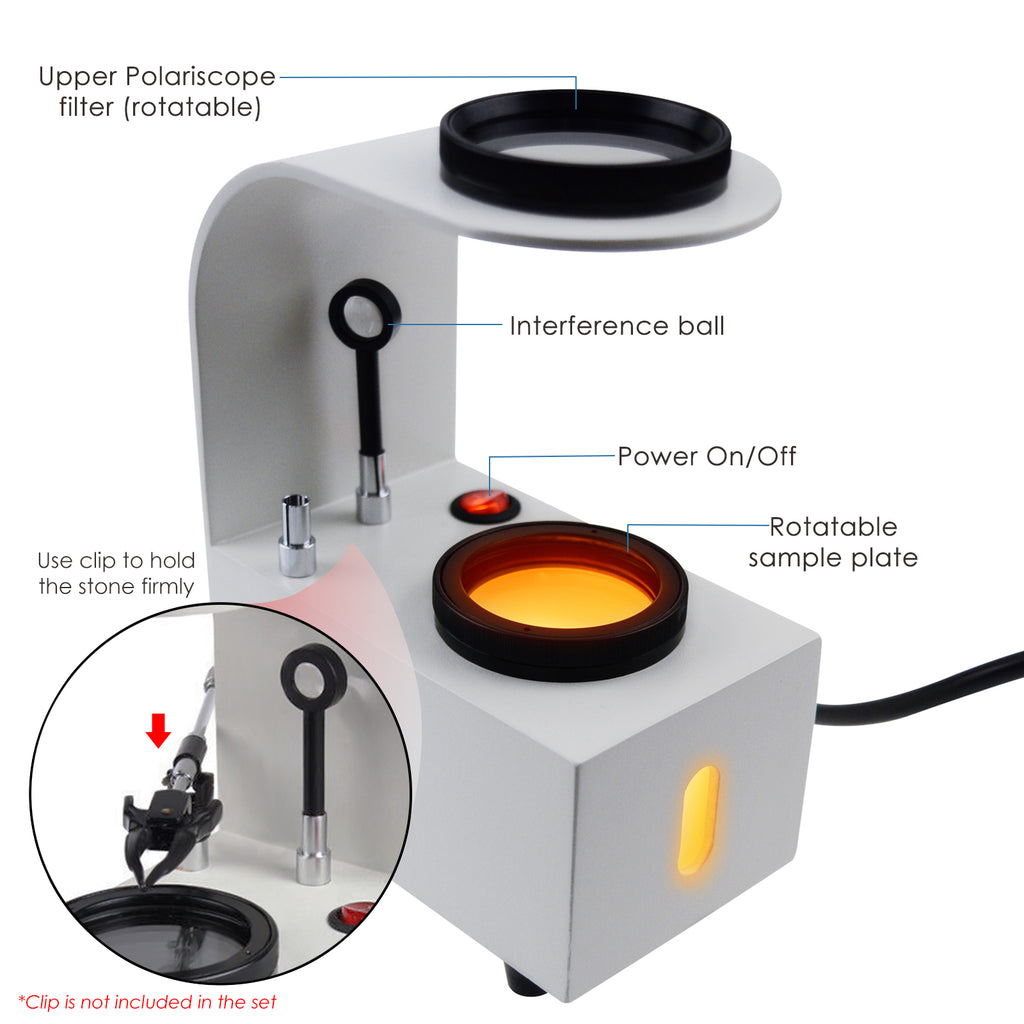 Upper Polariscope filter (rotatable)

Interference ball

Power On/Off

Rotatable sample plate

Use clip to hold the stone firmly

*Clip is not included in the set