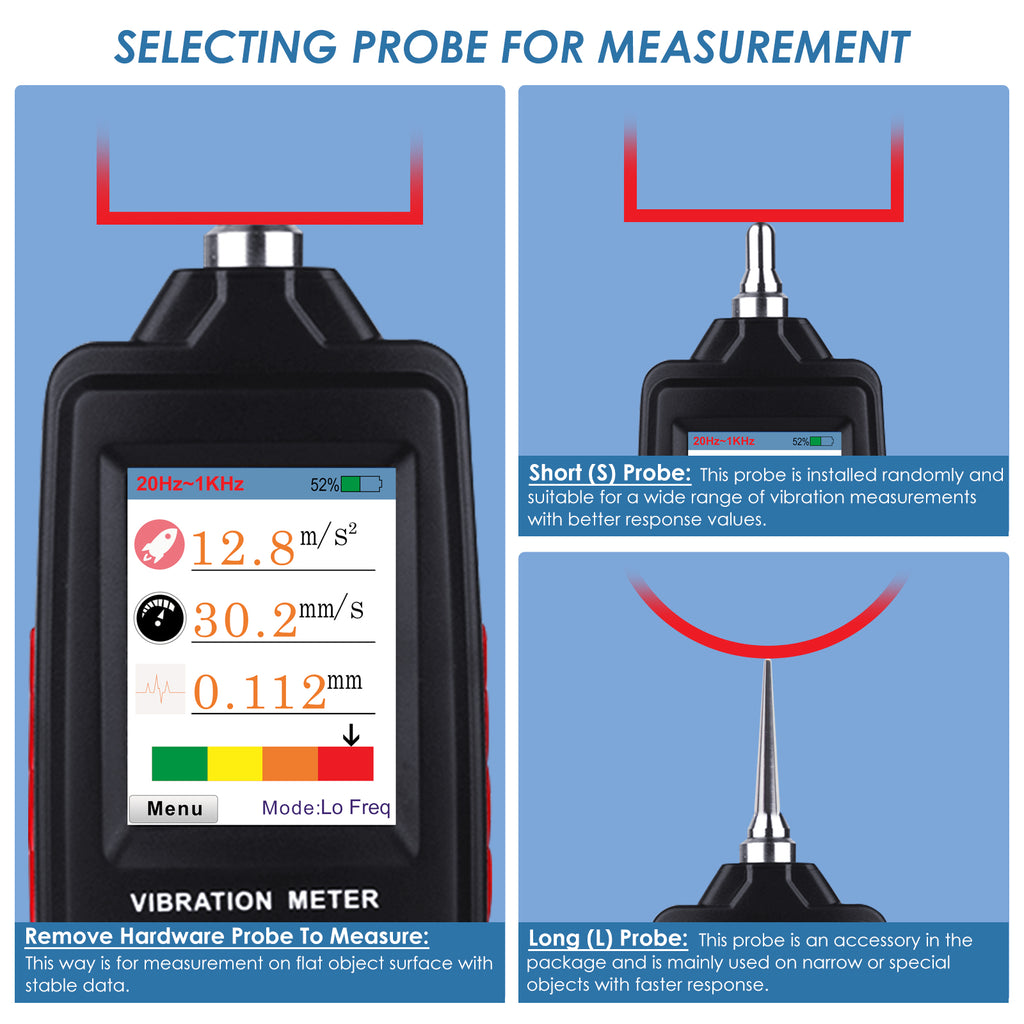 SELECTING PROBE FOR MEASUREMENT

20Hz~1KHz 52%

12.8 $m/s^2$

30.2 mm/s

0.112 mm

Menu Mode:Lo Freq

VIBRATION METER

Remove Hardware Probe To Measure: This way is for measurement on flat object surface with stable data.

20Hz~1KHz 52%

Short (S) Probe: This probe is installed randomly and suitable for a wide range of vibration measurements with better response values.

Long (L) Probe: This probe is an accessory in the package and is mainly used on narrow or special objects with faster response.