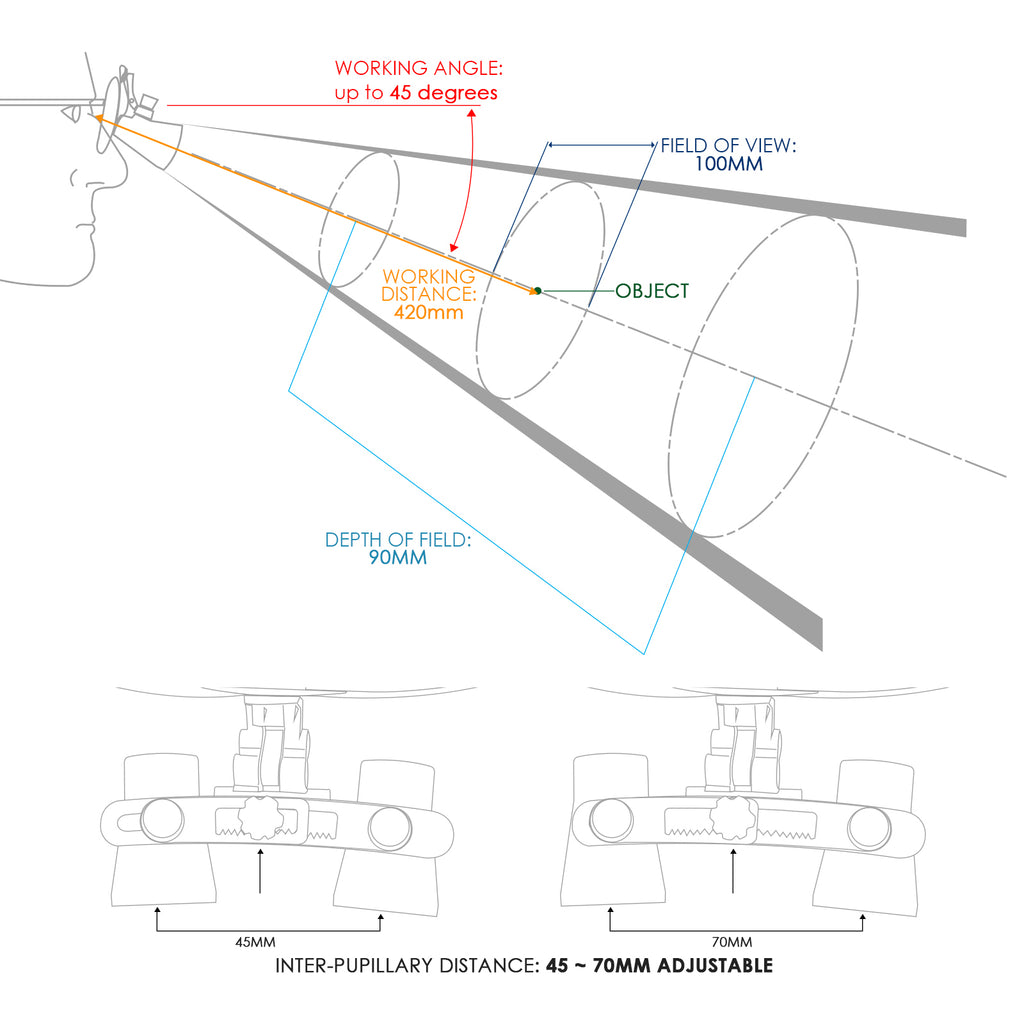 WORKING ANGLE:
up to 45 degrees

FIELD OF VIEW:
100MM

WORKING
DISTANCE:
420mm

OBJECT

DEPTH OF FIELD:
90MM

45MM

70MM

INTER-PUPILLARY DISTANCE: 45 ~ 70MM ADJUSTABLE