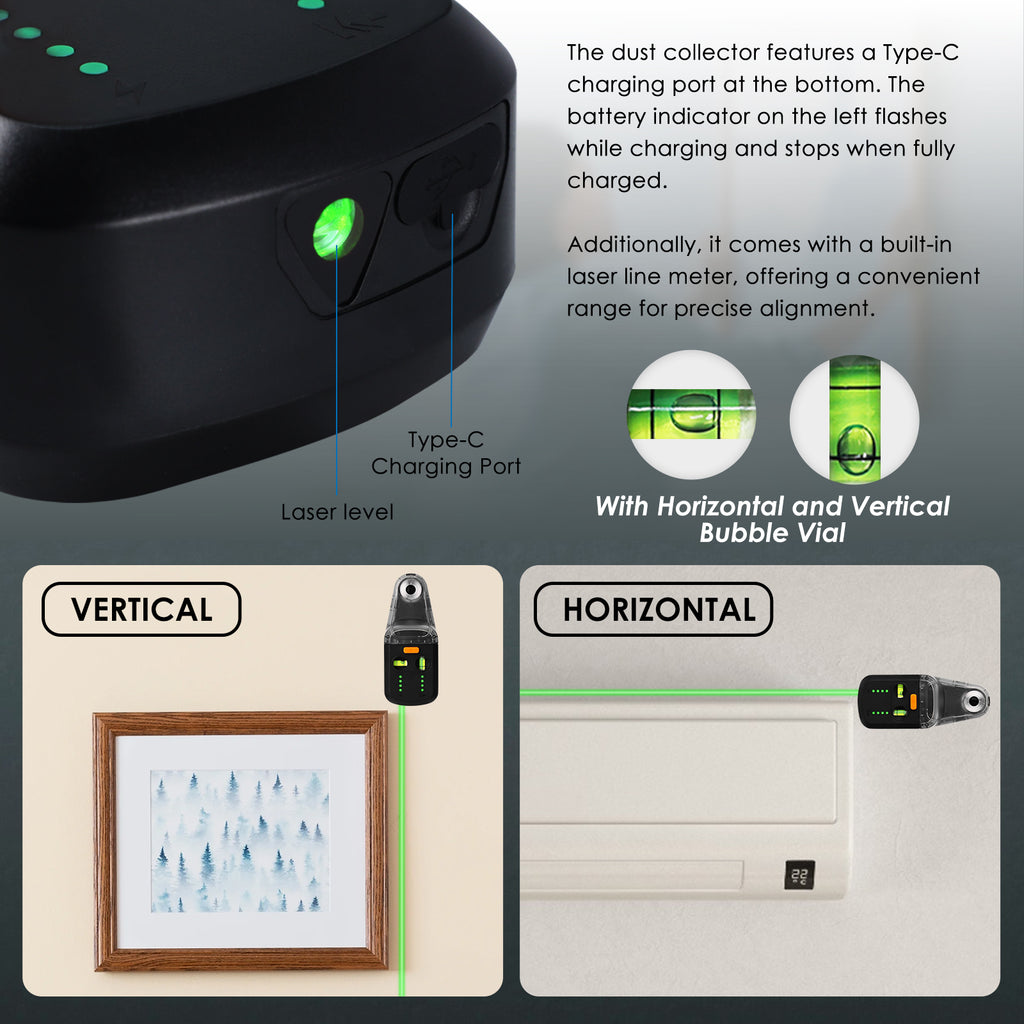 The dust collector features a Type-C charging port at the bottom. The battery indicator on the left flashes while charging and stops when fully charged.

Additionally, it comes with a built-in laser line meter, offering a convenient range for precise alignment.

Type-C
Charging Port

Laser level

With Horizontal and Vertical Bubble Vial

VERTICAL

HORIZONTAL

22